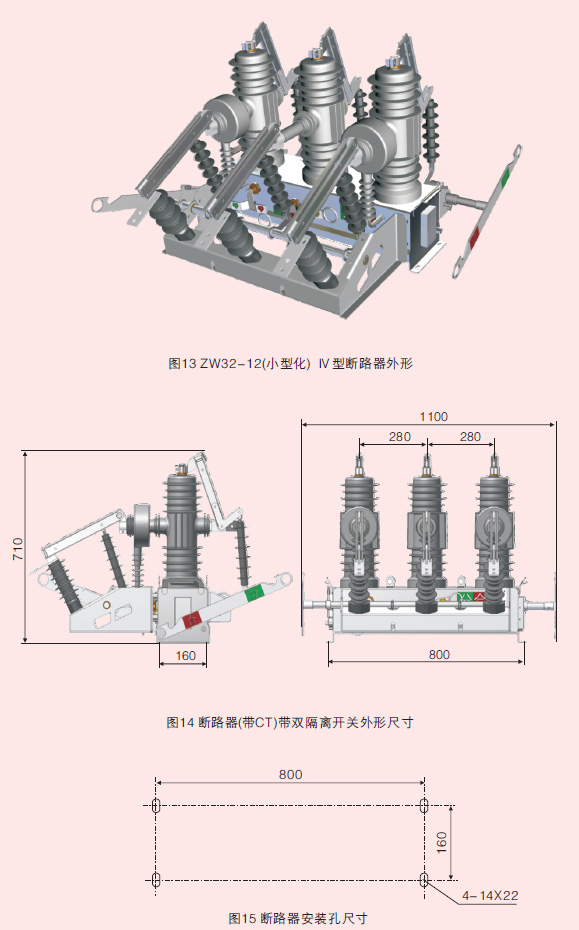 图13 ZW32-12(小型化) Ⅳ型断路器外形

710

160

1100

280

280

800

图14 断路器(带CT)带双隔离开关外形尺寸

800

160

4-14X22

图15 断路器安装孔尺寸