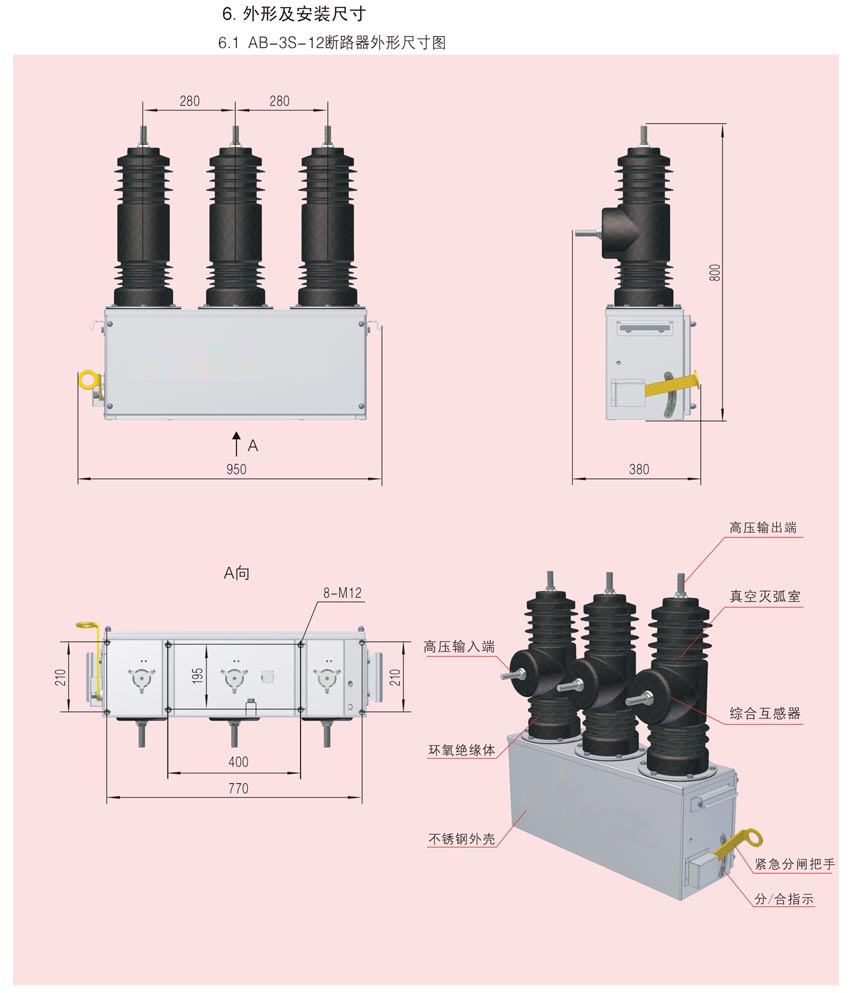 6. 外形及安装尺寸

6.1 AB-3S-12断路器外形尺寸图

280
280
A
950
800
380

A向
8-M12
210
195
210
400
770

高压输出端
真空灭弧室
高压输入端
综合互感器
环氧绝缘体
不锈钢外壳
紧急分闸把手
分/合指示